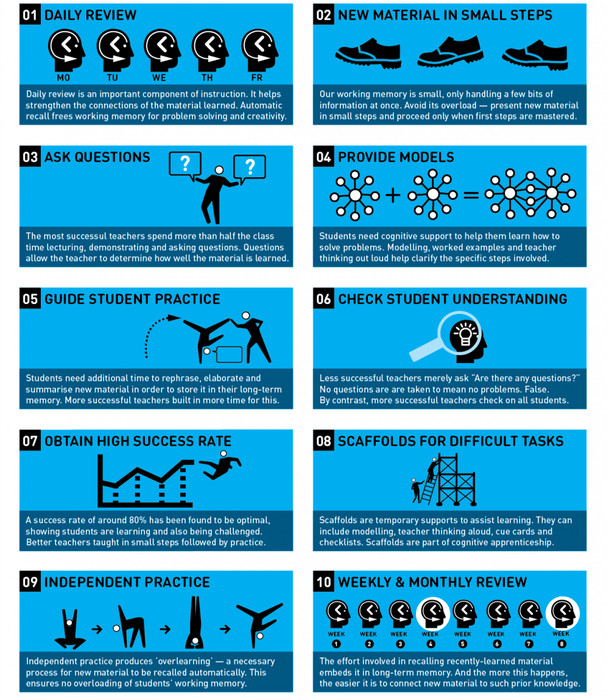 01 DAILY REVIEW

MO TU WE TH FR

Daily review is an important component of instruction. It helps strengthen the connections of the material learned. Automatic recall frees working memory for problem solving and creativity.

02 NEW MATERIAL IN SMALL STEPS

Our working memory is small, only handling a few bits of information at once. Avoid its overload — present new material in small steps and proceed only when first steps are mastered.

03 ASK QUESTIONS

?

?

The most successul teachers spend more than half the class time lecturing, demonstrating and asking questions. Questions allow the teacher to determine how well the material is learned.

04 PROVIDE MODELS

+ =

Students need cognitive support to help them learn how to solve problems. Modelling, worked examples and teacher thinking out loud help clarify the specific steps involved.

05 GUIDE STUDENT PRACTICE

Students need additional time to rephrase, elaborate and summarise new material in order to store it in their long-term memory. More successful teachers built in more time for this.

06 CHECK STUDENT UNDERSTANDING

Less successful teachers merely ask "Are there any questions?" No questions are are taken to mean no problems. False. By contrast, more successful teachers check on all students.

07 OBTAIN HIGH SUCCESS RATE

A success rate of around 80% has been found to be optimal, showing students are learning and also being challenged. Better teachers taught in small steps followed by practice.

08 SCAFFOLDS FOR DIFFICULT TASKS

Scaffolds are temporary supports to assist learning. They can include modelling, teacher thinking aloud, cue cards and checklists. Scaffolds are part of cognitive apprenticeship.

09 INDEPENDENT PRACTICE

Independent practice produces 'overlearning' — a necessary process for new material to be recalled automatically. This ensures no overloading of students' working memory.

10 WEEKLY & MONTHLY REVIEW

WEEK 1 WEEK 2 WEEK 3 WEEK 4 WEEK 5 WEEK 6 WEEK 7 WEEK 8

The effort involved in recalling recently-learned material embeds it in long-term memory. And the more this happens, the easier it is to connect new material to such prior knowledge.